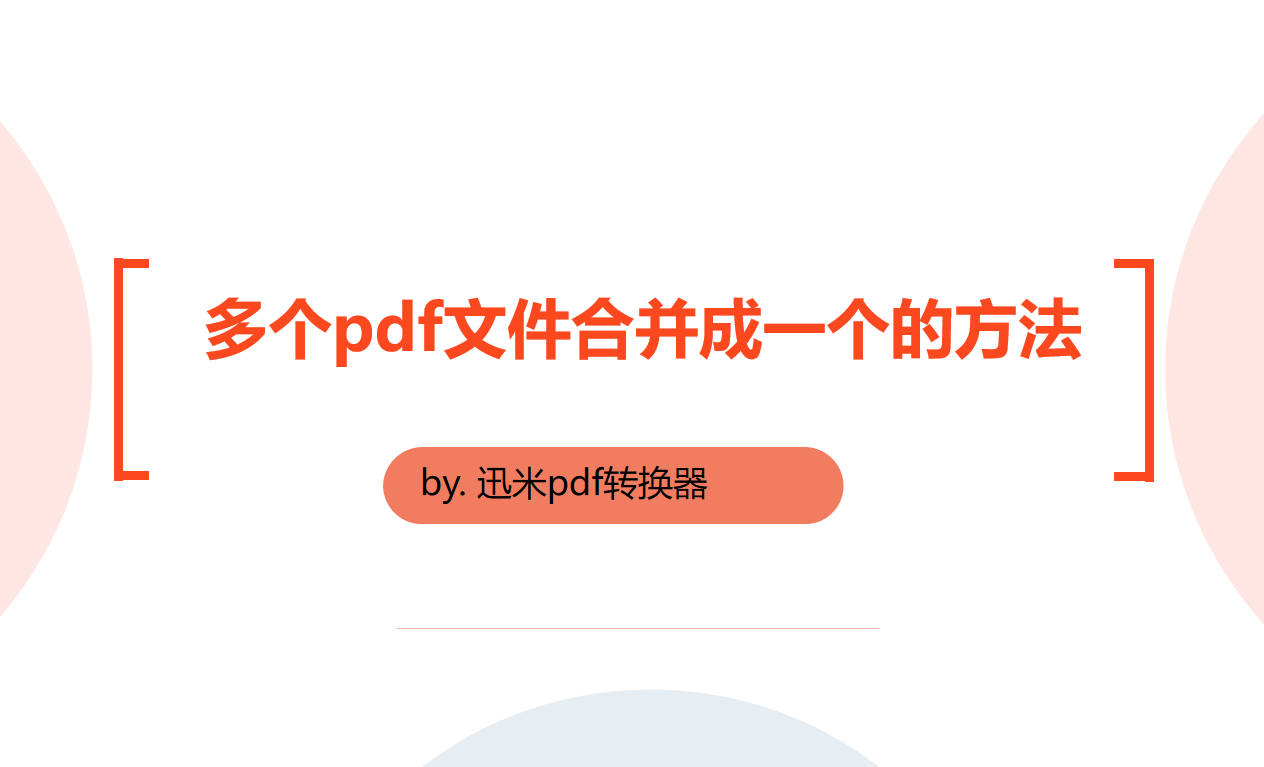 多个pdf文件合并成一个的方法

by. 迅米pdf转换器